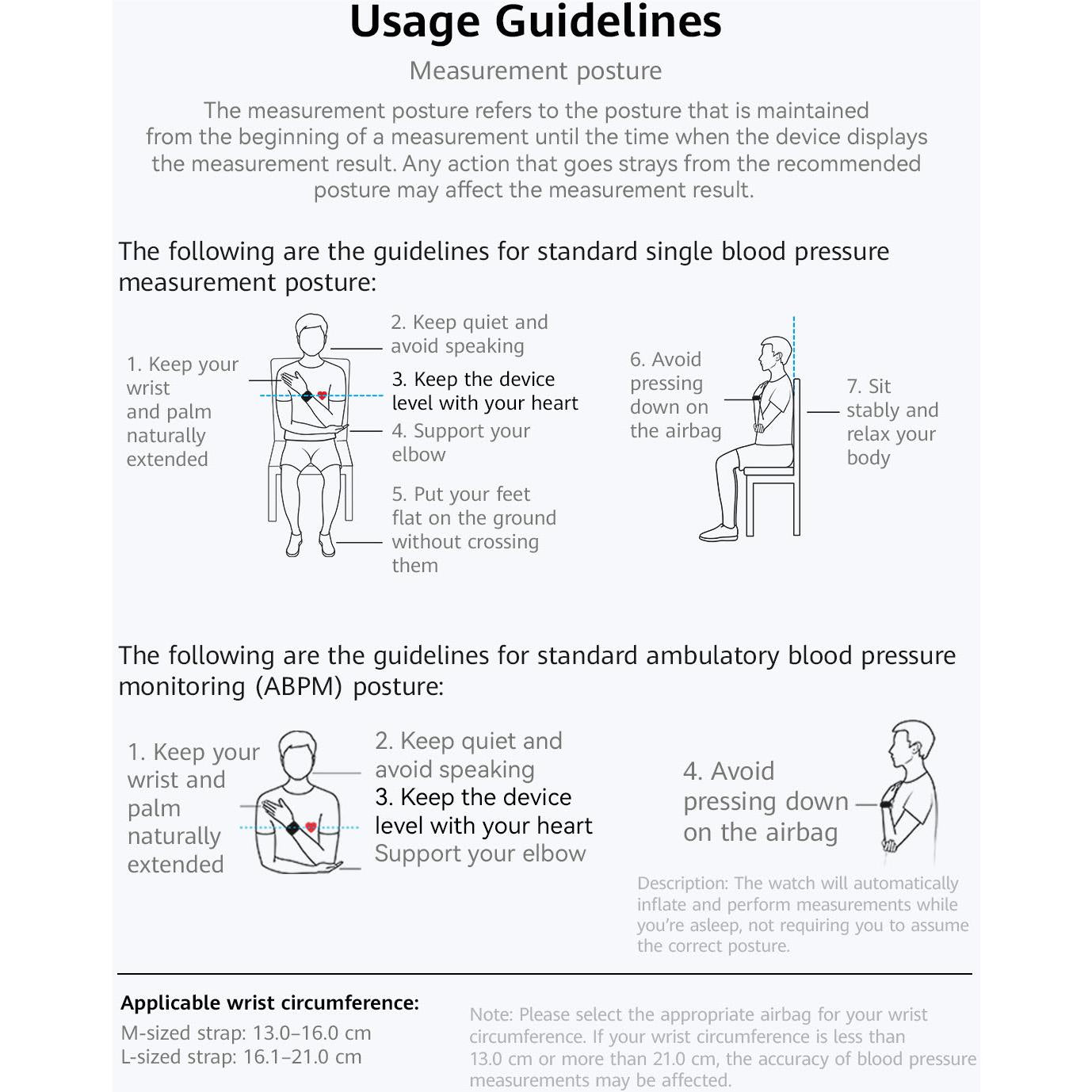 Usage Guidelines

Measurement posture

The measurement posture refers to the posture that is maintained from the beginning of a measurement until the time when the device displays the measurement result. Any action that goes strays from the recommended posture may affect the measurement result.

The following are the guidelines for standard single blood pressure measurement posture:

1. Keep your wrist and palm naturally extended

2. Keep quiet and avoid speaking

3. Keep the device level with your heart

4. Support your elbow

5. Put your feet flat on the ground without crossing them

6. Avoid pressing down on the airbag

7. Sit stably and relax your body

The following are the guidelines for standard ambulatory blood pressure monitoring (ABPM) posture:

1. Keep your wrist and palm naturally extended

2. Keep quiet and avoid speaking

3. Keep the device level with your heart
Support your elbow

4. Avoid pressing down on the airbag

Description: The watch will automatically inflate and perform measurements while you're asleep, not requiring you to assume the correct posture.

Applicable wrist circumference:
M-sized strap: 13.0–16.0 cm
L-sized strap: 16.1–21.0 cm

Note: Please select the appropriate airbag for your wrist circumference. If your wrist circumference is less than 13.0 cm or more than 21.0 cm, the accuracy of blood pressure measurements may be affected.