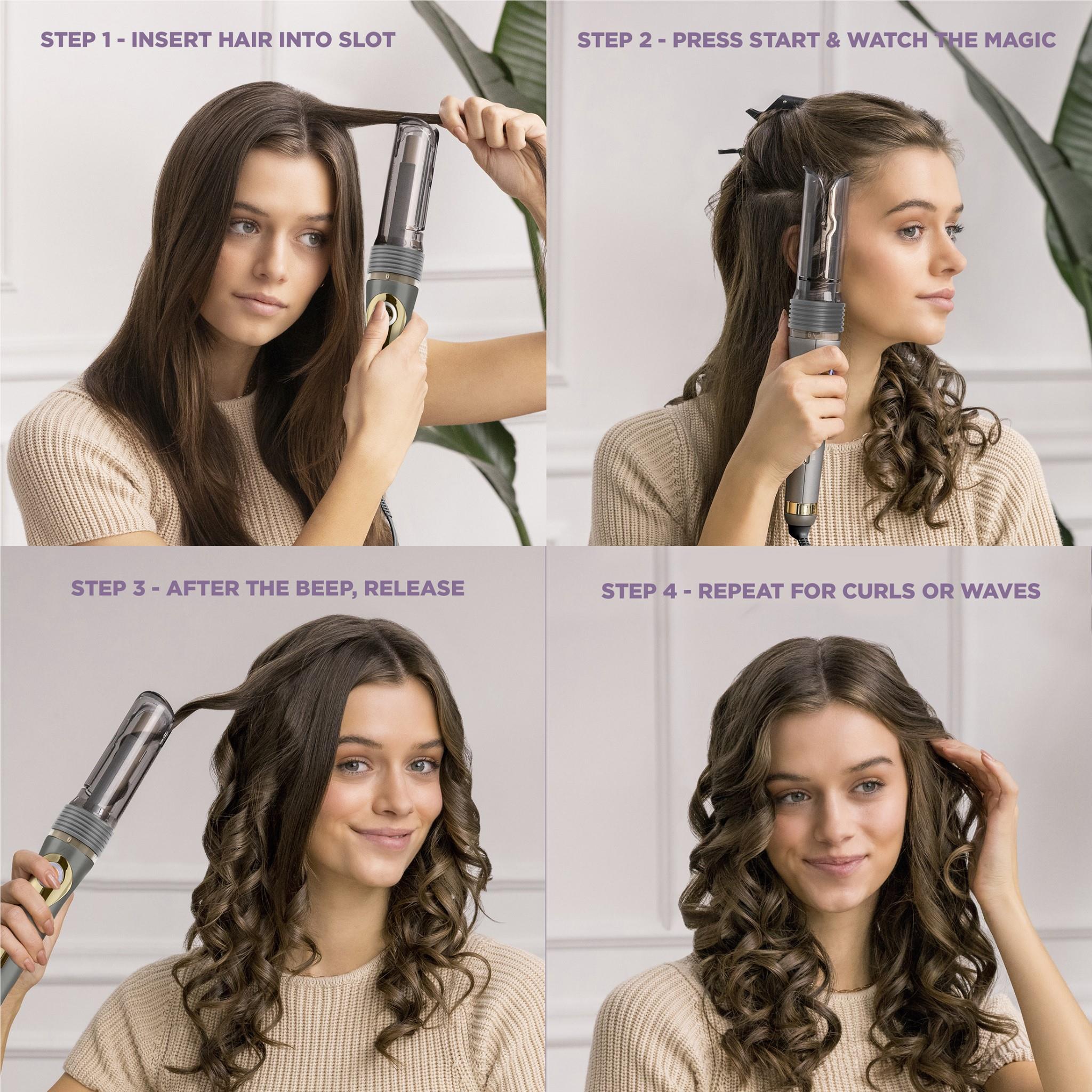 STEP 1 - INSERT HAIR INTO SLOT

STEP 2 - PRESS START & WATCH THE MAGIC

STEP 3 - AFTER THE BEEP, RELEASE

STEP 4 - REPEAT FOR CURLS OR WAVES