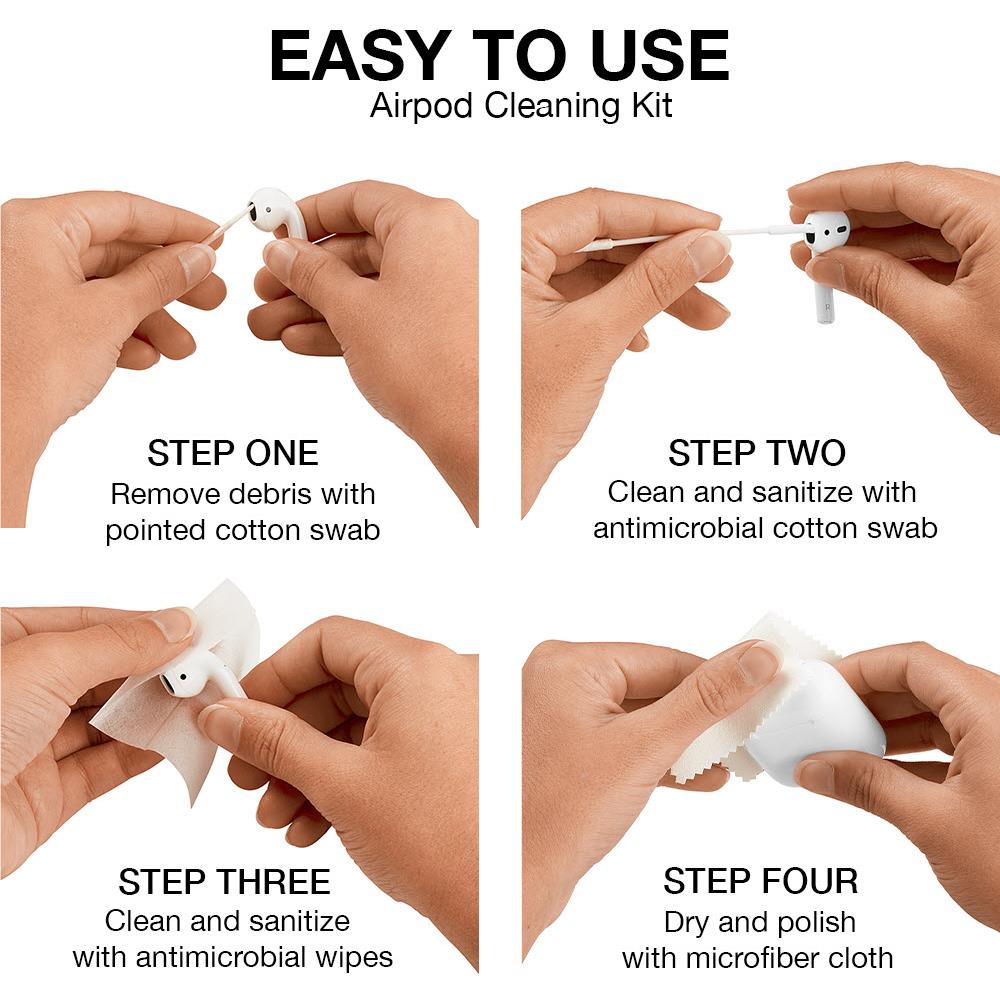 EASY TO USE
Airpod Cleaning Kit

STEP ONE
Remove debris with pointed cotton swab

STEP TWO
Clean and sanitize with antimicrobial cotton swab

STEP THREE
Clean and sanitize with antimicrobial wipes

STEP FOUR
Dry and polish with microfiber cloth